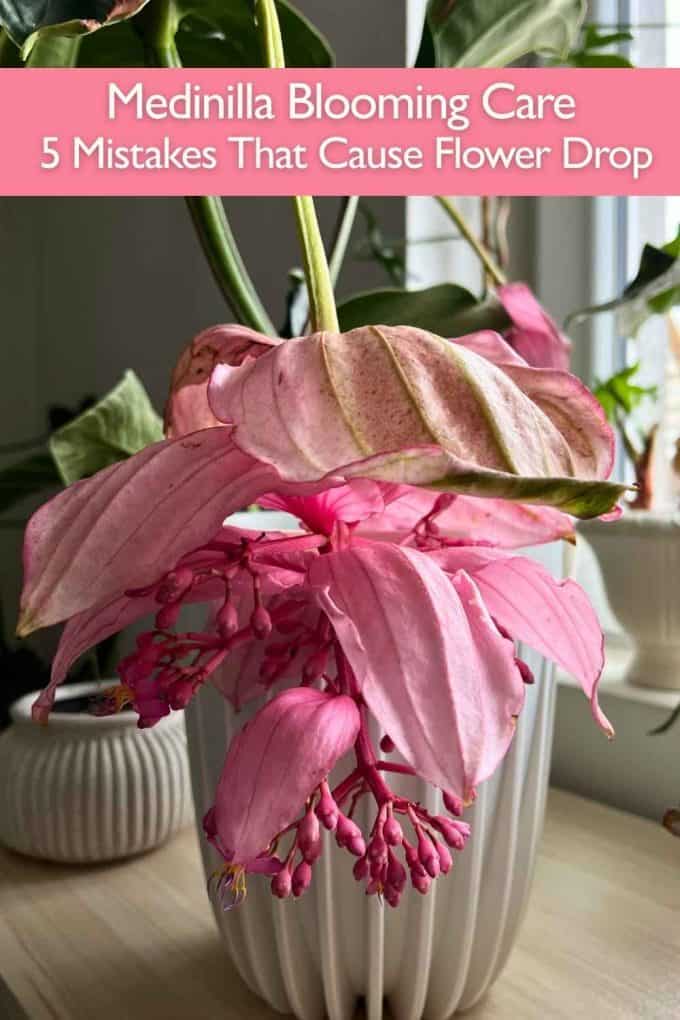 Medinilla Blooming Care
5 Mistakes That Cause Flower Drop